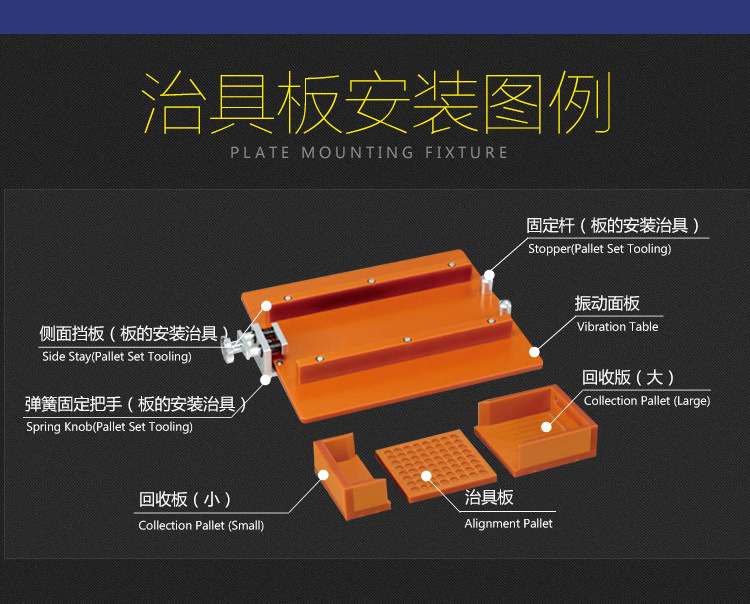 治具板安装图例
PLATE MOUNTING FIXTURE

固定杆（板的安装治具）
Stopper(Pallet Set Tooling)

振动面板
Vibration Table

侧面挡板（板的安装治具）
Side Stay(Pallet Set Tooling)

弹簧固定把手（板的安装治具）
Spring Knob(Pallet Set Tooling)

回收版（大）
Collection Pallet (Large)

回收板（小）
Collection Pallet (Small)

治具板
Alignment Pallet