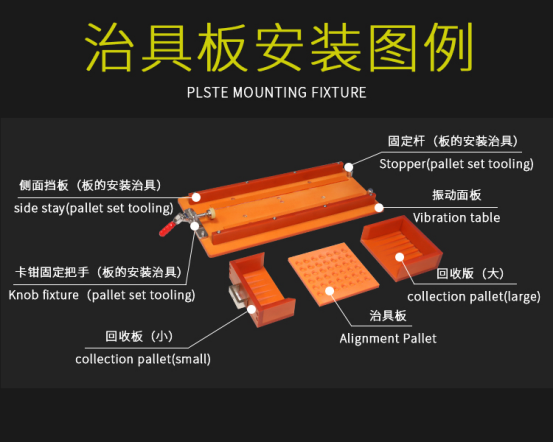 治具板安装图例

PLSTE MOUNTING FIXTURE

固定杆（板的安装治具）
Stopper(pallet set tooling)

侧面挡板（板的安装治具）
side stay(pallet set tooling)

振动面板
Vibration table

卡钳固定把手（板的安装治具）
Knob fixture（pallet set tooling)

回收版（大）
collection pallet(large)

治具板
Alignment Pallet

回收板（小）
collection pallet(small)