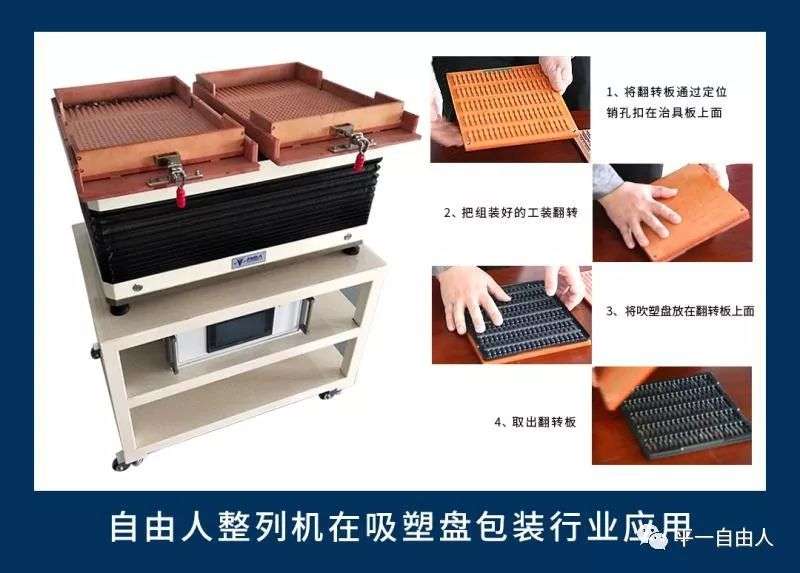 1、将翻转板通过定位销孔扣在治具板上面

2、把组装好的工装翻转

3、将吹塑盘放在翻转板上面

4、取出翻转板

自由人整列机在吸塑盘包装行业应用

平一自由人