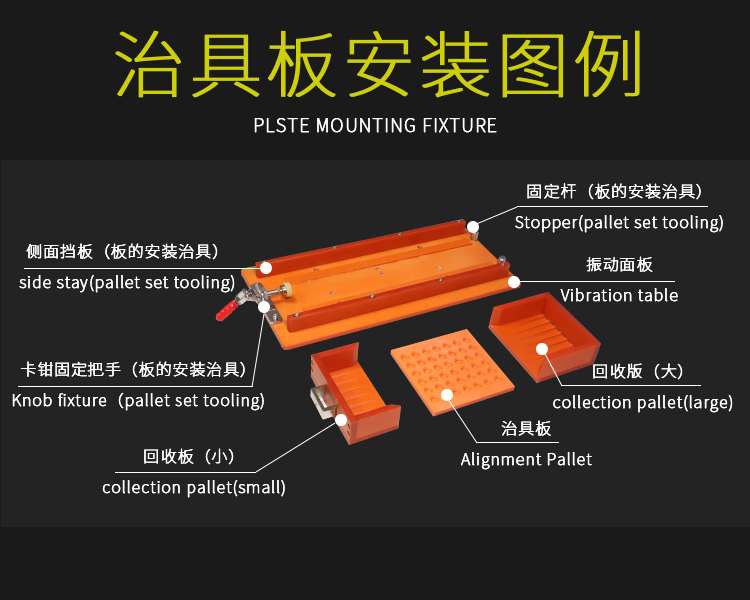 治具板安装图例

PLSTE MOUNTING FIXTURE

固定杆（板的安装治具）
Stopper(pallet set tooling)

侧面挡板（板的安装治具）
side stay(pallet set tooling)

振动面板
Vibration table

卡钳固定把手（板的安装治具）
Knob fixture（pallet set tooling)

回收版（大）
collection pallet(large)

治具板
Alignment Pallet

回收板（小）
collection pallet(small)